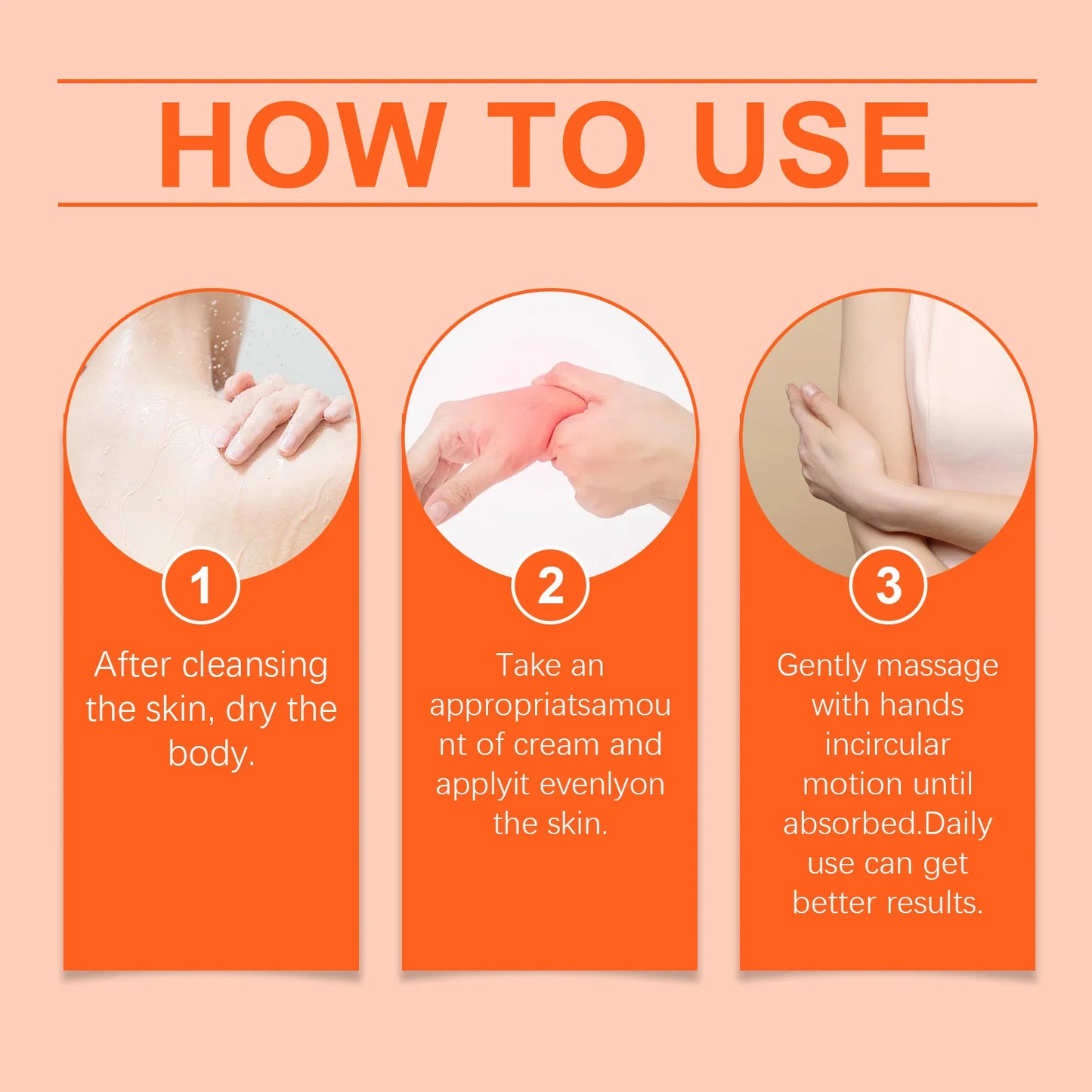 HOW TO USE

1

After cleansing the skin, dry the body.

2

Take an appropriatsamou nt of cream and applyit evenlyon the skin.

3

Gently massage with hands incircular motion until absorbed.Daily use can get better results.